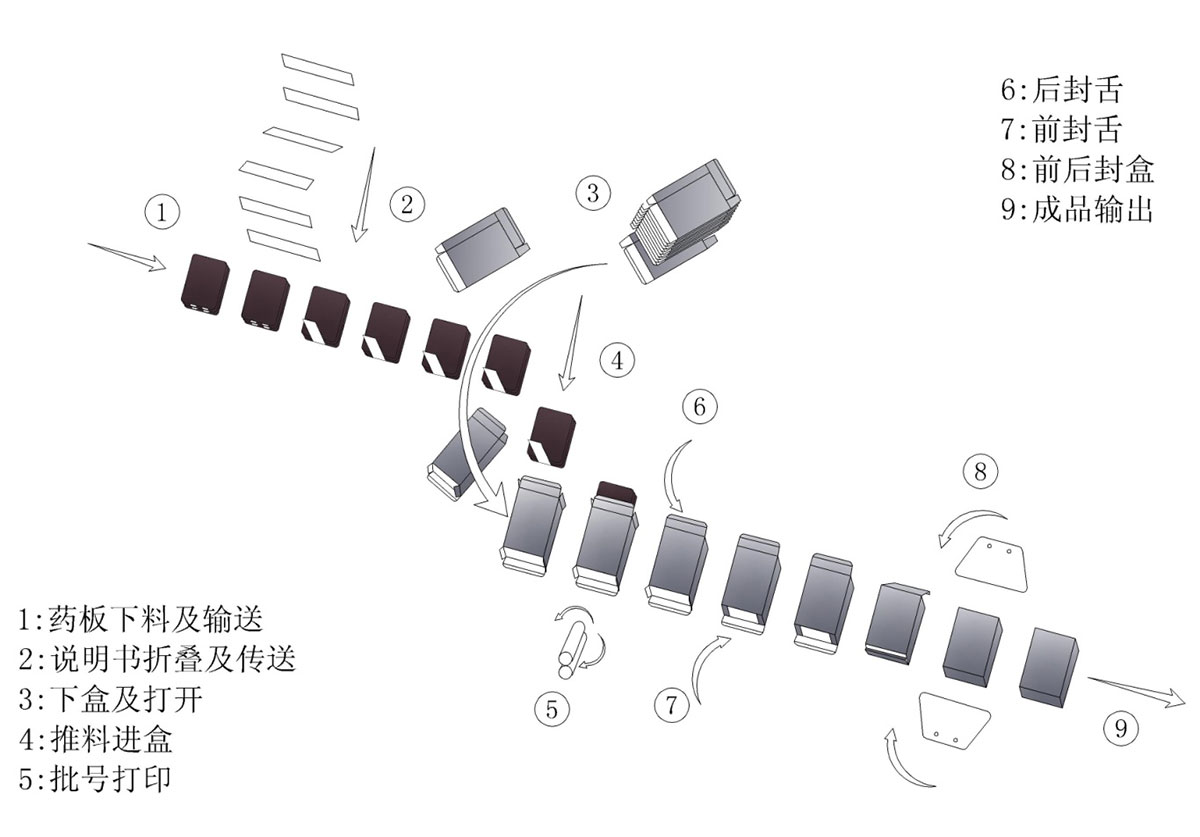 6:后封舌
7:前封舌
8:前后封盒
9:成品输出

1

2

3

4

6

8

5

7

9

1:药板下料及输送
2:说明书折叠及传送
3:下盒及打开
4:推料进盒
5:批号打印